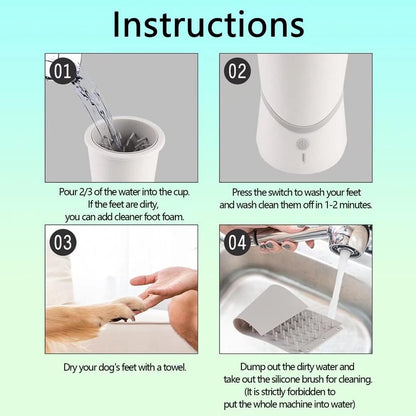 Instructions

01

Pour 2/3 of the water into the cup.
If the feet are dirty,
you can add cleaner foot foam.

02

Press the switch to wash your feet
and wash clean them off in 1-2 minutes.

03

Dry your dog's feet with a towel.

04

Dump out the dirty water and
take out the silicone brush for cleaning.
(It is strictly forbidden to
put the whole machine into water)